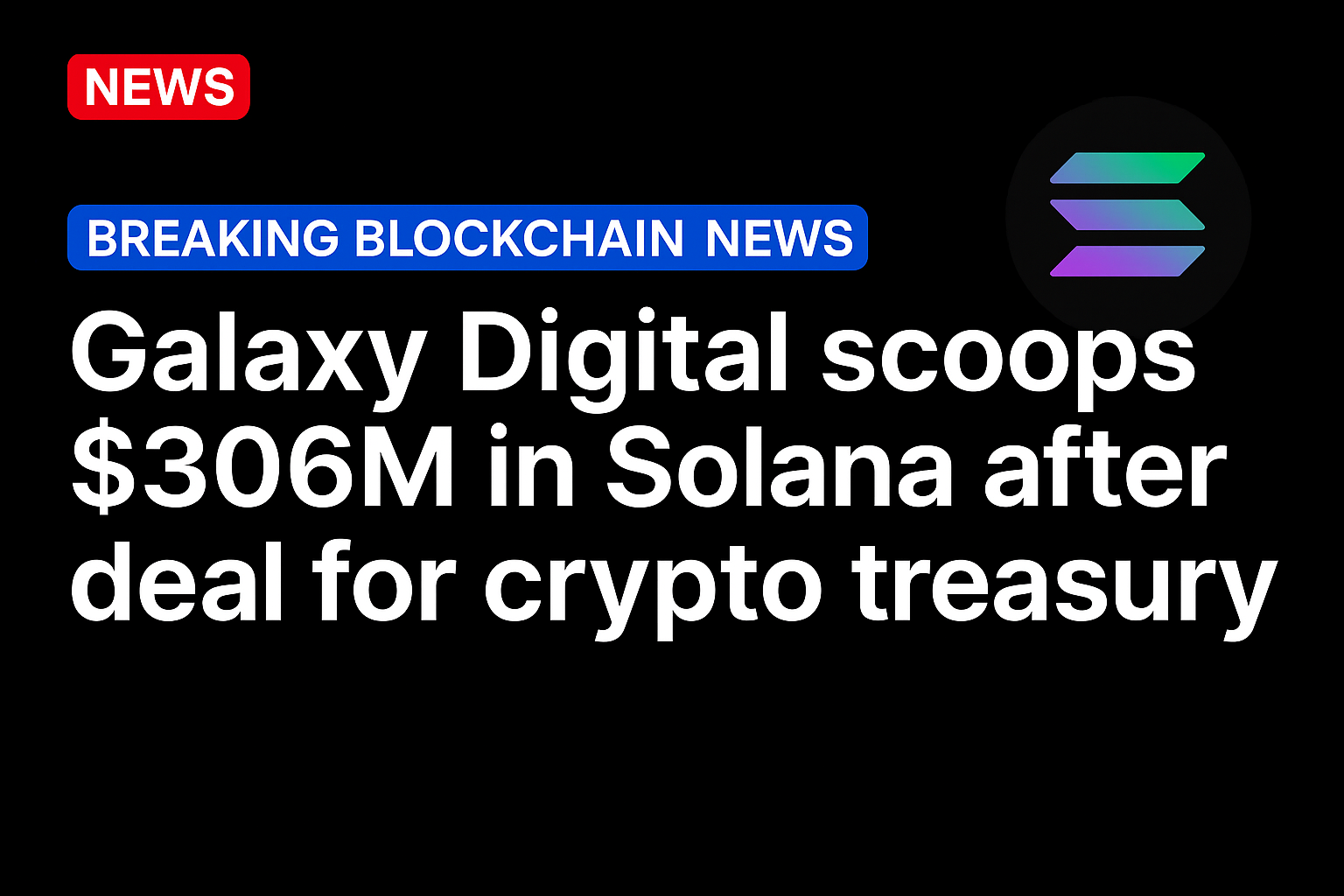 NEWS

BREAKING BLOCKCHAIN NEWS

Galaxy Digital scoops $306M in Solana after deal for crypto treasury