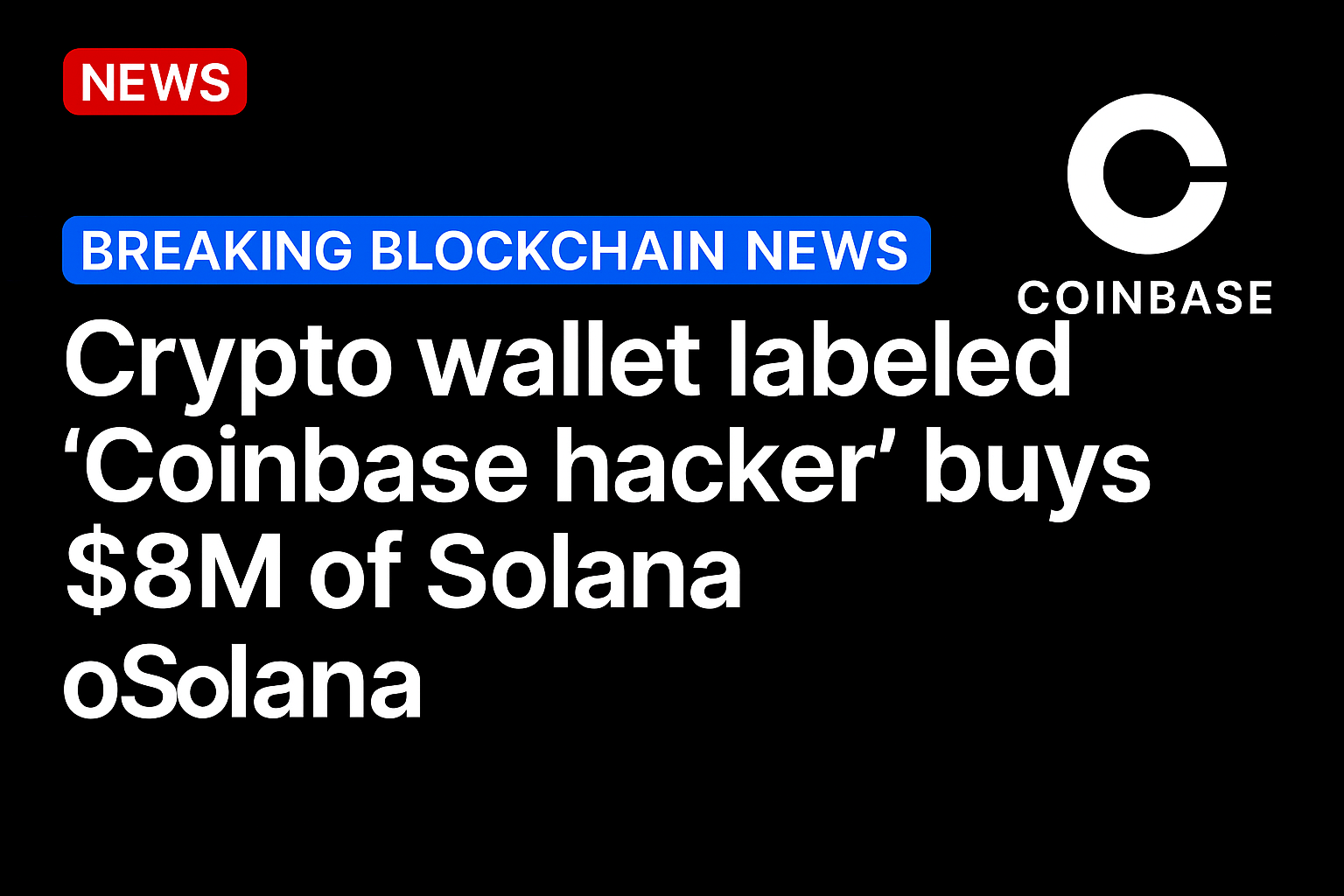 NEWS

BREAKING BLOCKCHAIN NEWS

COINBASE

Crypto wallet labeled 'Coinbase hacker' buys $8M of Solana oSolana